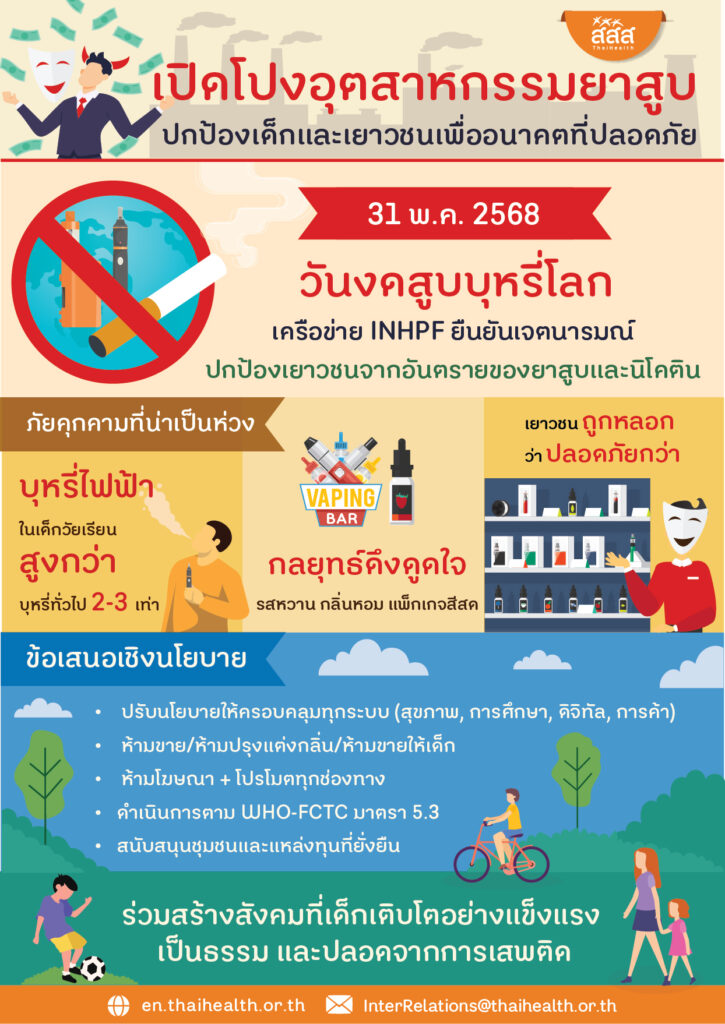 สสส
ThaiHealth

เปิดโปงอุตสาหกรรมยาสูบ
ปกป้องเด็กและเยาวชนเพื่ออนาคตที่ปลอดภัย

31 พ.ค. 2568

วันงดสูบบุหรี่โลก

เครือข่าย INHPF ยืนยันเจตนารมณ์
ปกป้องเยาวชนจากอันตรายของยาสูบและนิโคติน

ภัยคุกคามที่น่าเป็นห่วง

บุหรี่ไฟฟ้า
ในเด็กวัยเรียน
สูงกว่า
บุหรี่ทั่วไป 2-3 เท่า

VAPING BAR

กลยุทธ์ดึงดูดใจ
รสหวาน กลิ่นหอม แพ็กเกจสีสด

เยาวชน ถูกหลอก
ว่า ปลอดภัยกว่า

ข้อเสนอเชิงนโยบาย

• ปรับนโยบายให้ครอบคลุมทุกระบบ (สุขภาพ, การศึกษา, ดิจิทัล, การค้า)
• ห้ามขาย/ห้ามปรุงแต่งกลิ่น/ห้ามขายให้เด็ก
• ห้ามโฆษณา + โปรโมตทุกช่องทาง
• ดำเนินการตาม WHO-FCTC มาตรา 5.3
• สนับสนุนชุมชนและแหล่งทุนที่ยั่งยืน

ร่วมสร้างสังคมที่เด็กเติบโตอย่างแข็งแรง
เป็นธรรม และปลอดจากการเสพติด

en.thaihealth.or.th
InterRelations@thaihealth.or.th